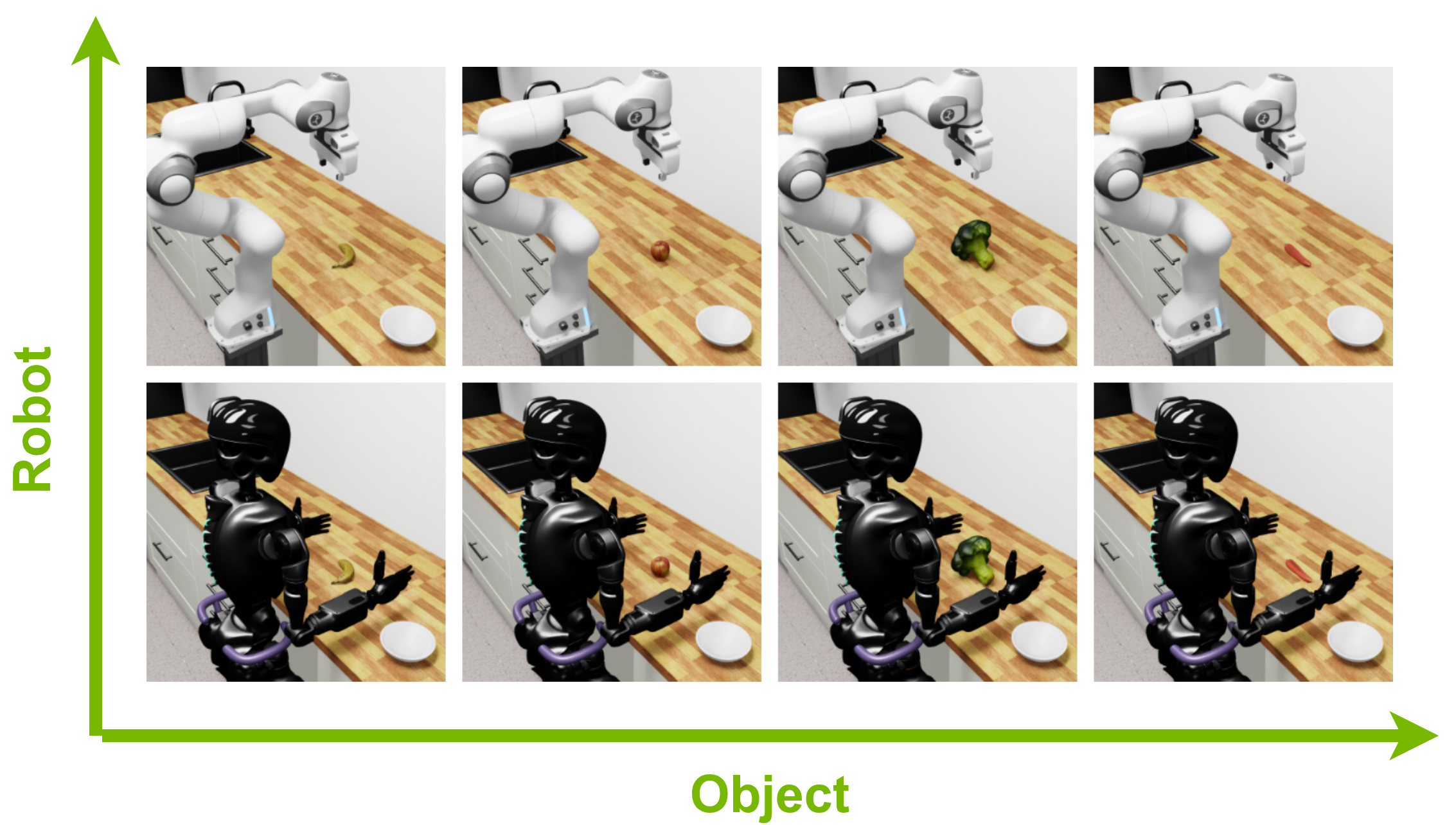 Robot

Object